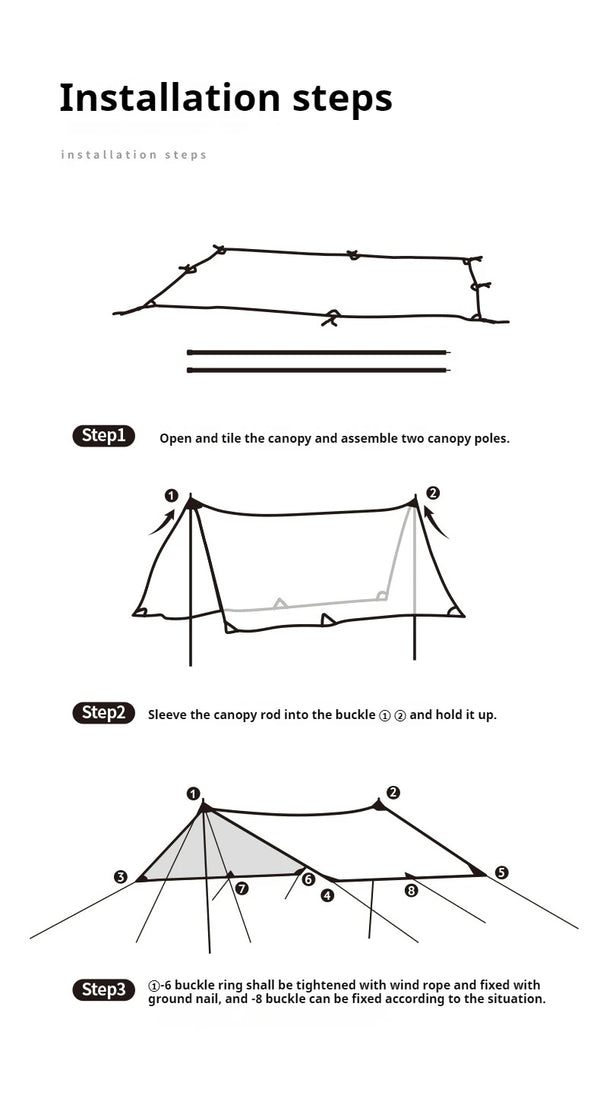 Installation steps

installation steps

Step1 Open and tile the canopy and assemble two canopy poles.

1 2

Step2 Sleeve the canopy rod into the buckle ① ② and hold it up.

1 2 3 7 6 4 8 5

Step3 ①-6 buckle ring shall be tightened with wind rope and fixed with ground nail, and -8 buckle can be fixed according to the situation.